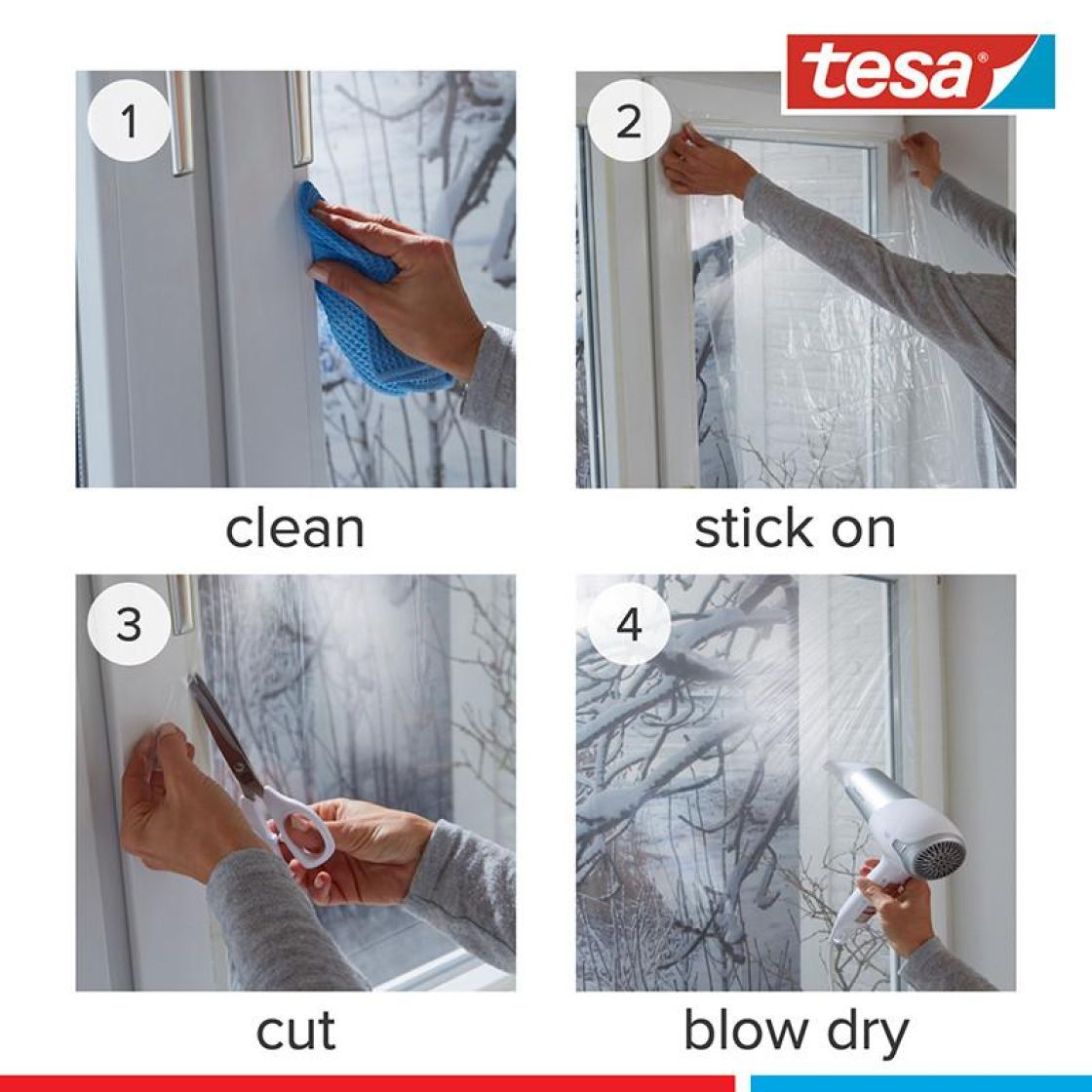 tesa®

1

clean

2

stick on

3

cut

4

blow dry